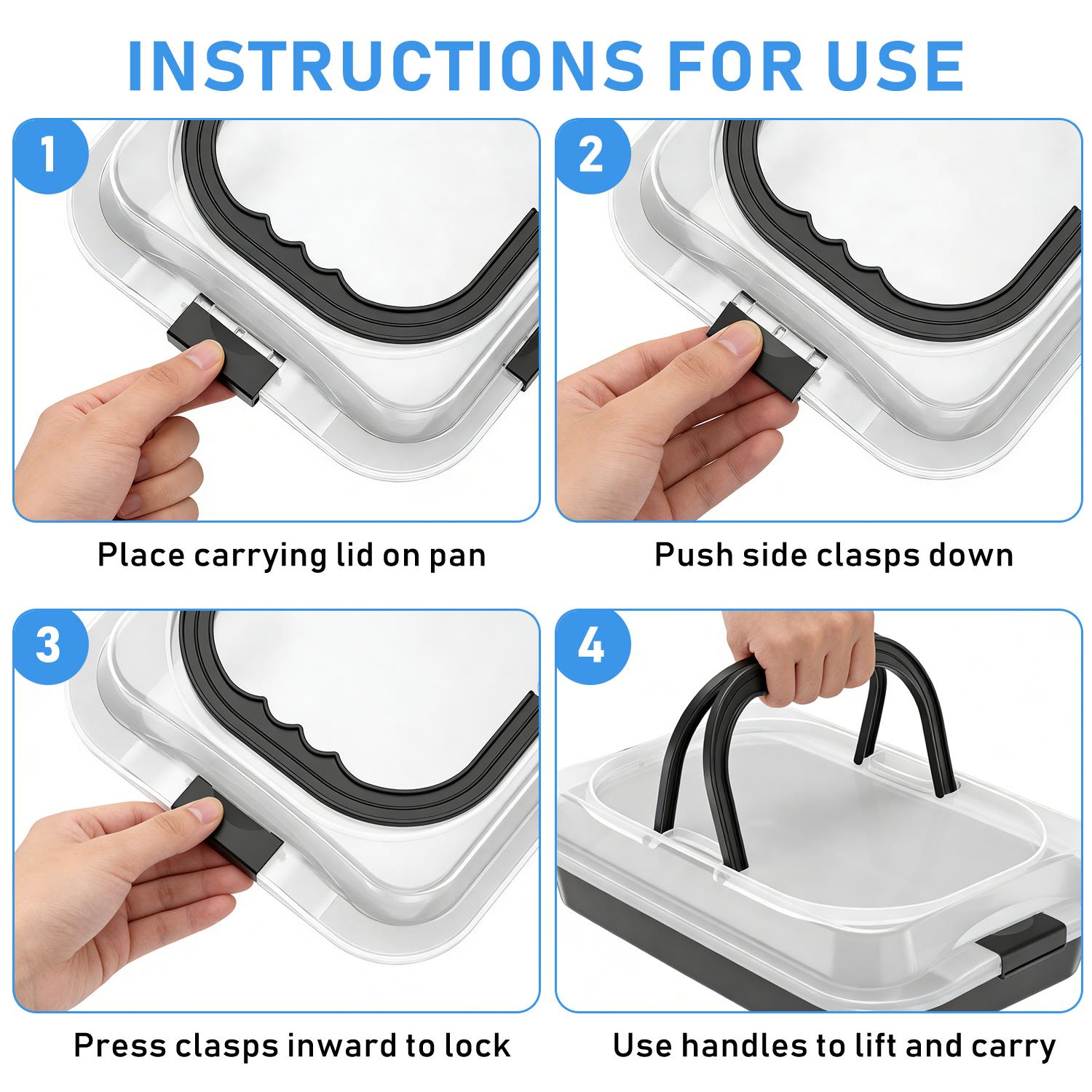 INSTRUCTIONS FOR USE

1

Place carrying lid on pan

2

Push side clasps down

3

Press clasps inward to lock

4

Use handles to lift and carry