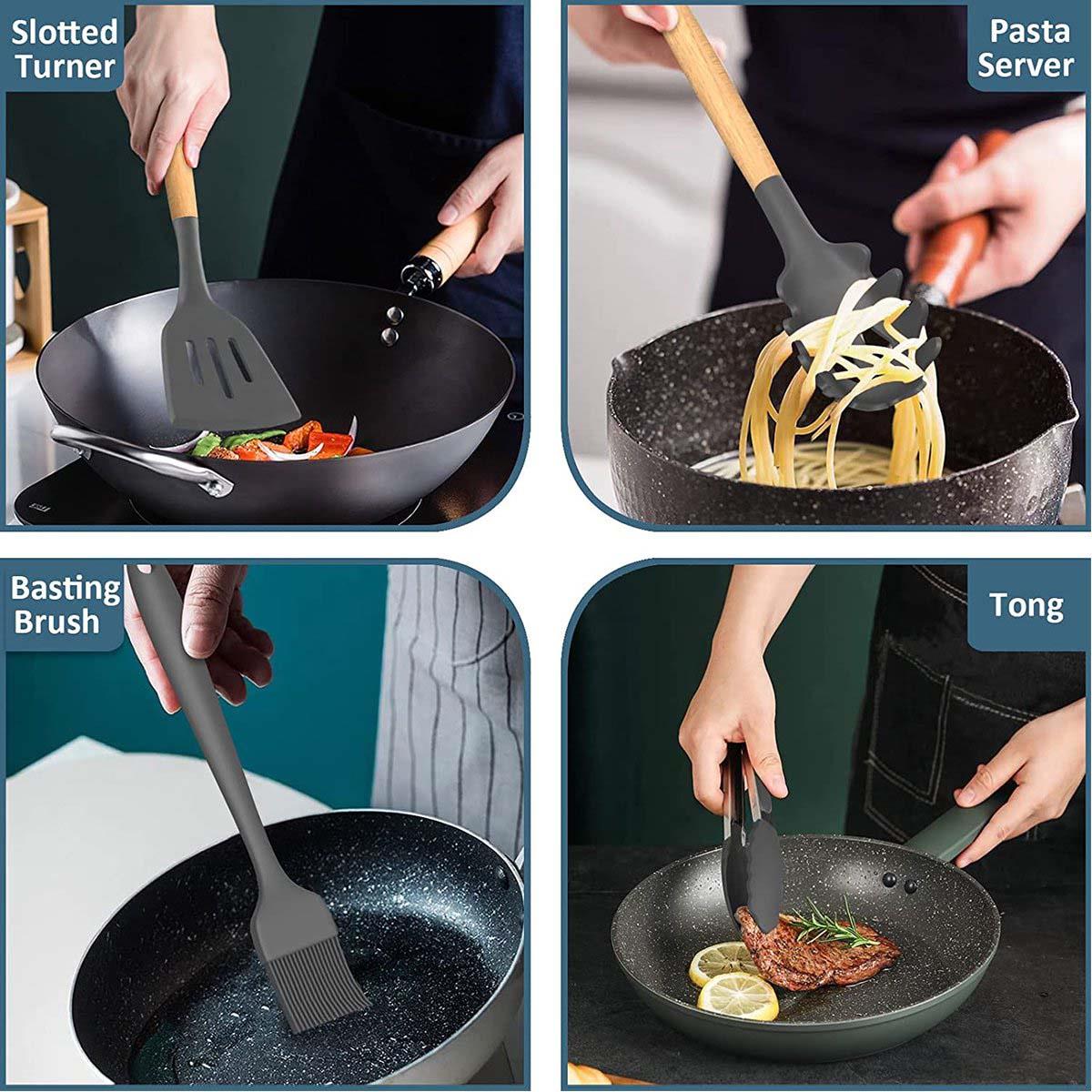 Slotted Turner

Pasta Server

Basting Brush

Tong