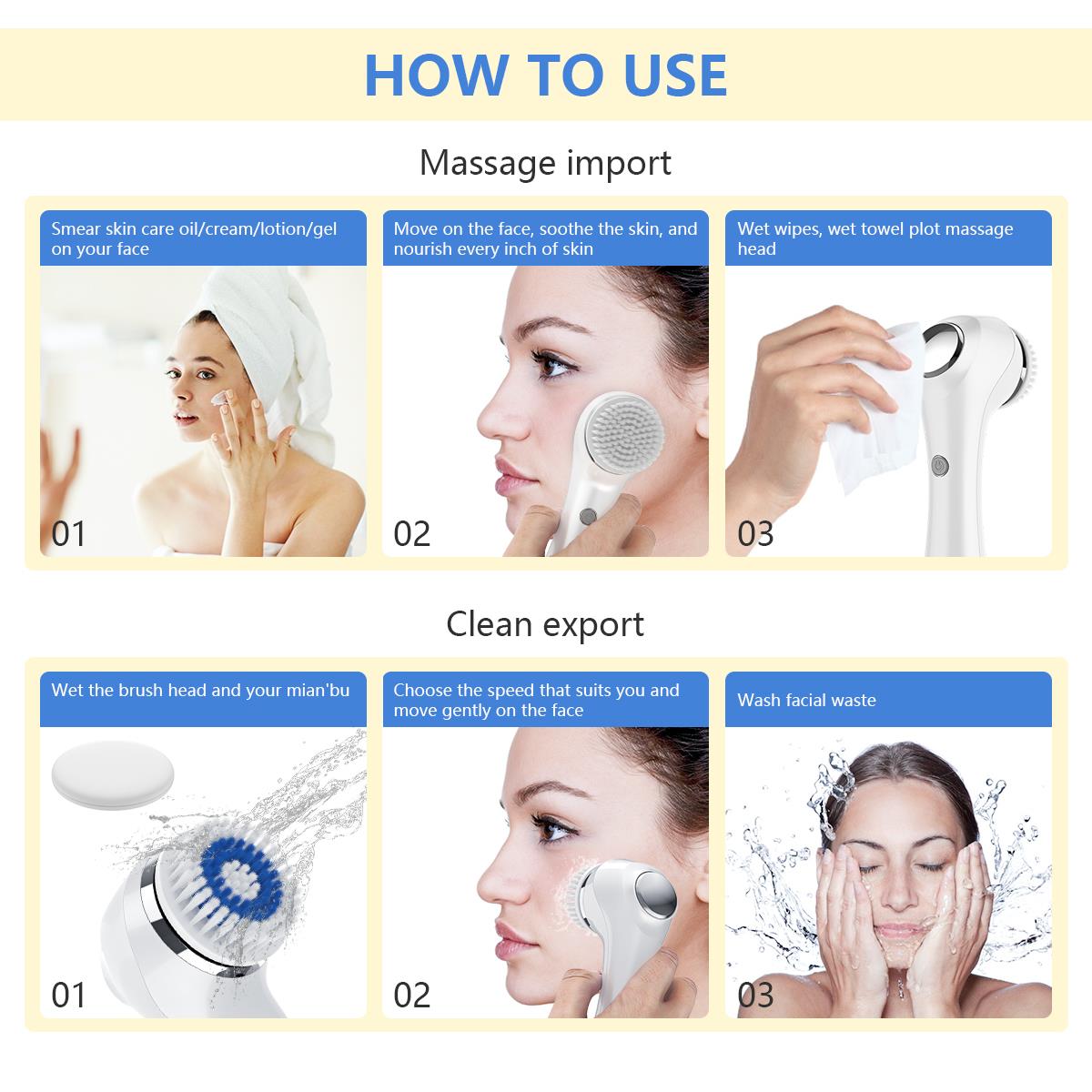 HOW TO USE

Massage import

Smear skin care oil/cream/lotion/gel on your face

01

Move on the face, soothe the skin, and nourish every inch of skin

02

Wet wipes, wet towel plot massage head

03

Clean export

Wet the brush head and your mian'bu

01

Choose the speed that suits you and move gently on the face

02

Wash facial waste

03